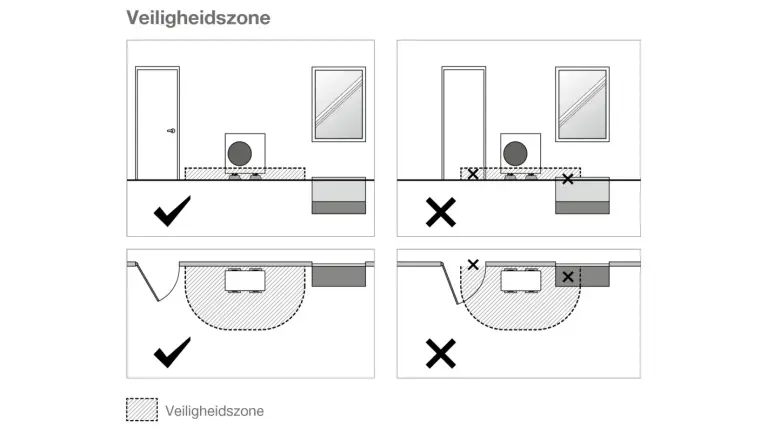 Veiligheidszone

Veiligheidszone