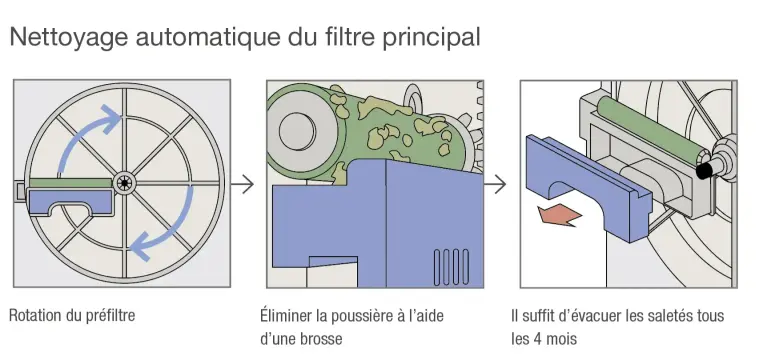 Nettoyage automatique du filtre principal

Rotation du préfiltre

Éliminer la poussière à l'aide d'une brosse

Il suffit d'évacuer les saletés tous les 4 mois