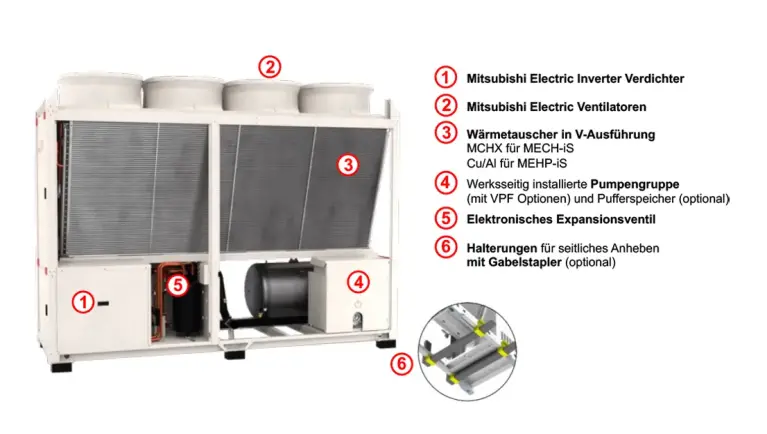 2

3

1

5

4

6

1 Mitsubishi Electric Inverter Verdichter

2 Mitsubishi Electric Ventilatoren

3 Wärmetauscher in V-Ausführung
MCHX für MECH-iS
Cu/Al für MEHP-iS

4 Werksseitig installierte Pumpengruppe (mit VPF Optionen) und Pufferspeicher (optional)

5 Elektronisches Expansionsventil

6 Halterungen für seitliches Anheben mit Gabelstapler (optional)