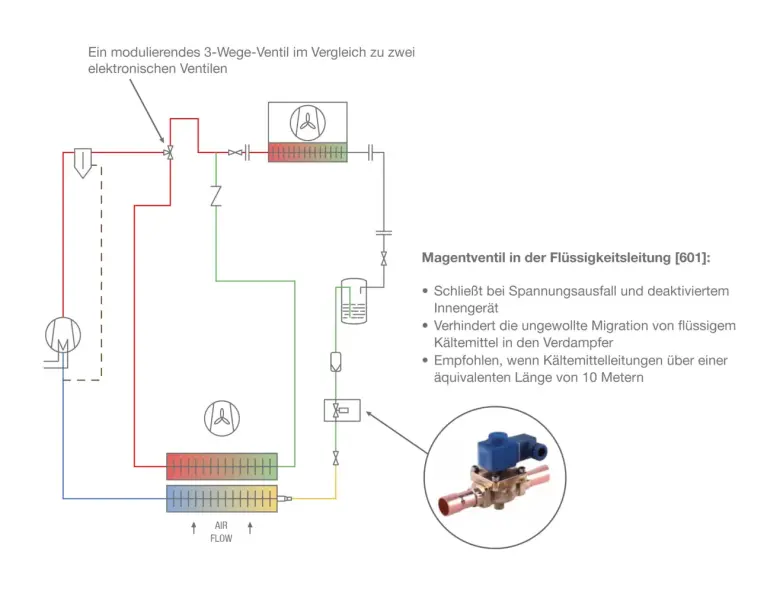 Ein modulierendes 3-Wege-Ventil im Vergleich zu zwei elektronischen Ventilen

Magentventil in der Flüssigkeitsleitung [601]:

• Schließt bei Spannungsausfall und deaktiviertem Innengerät
• Verhindert die ungewollte Migration von flüssigem Kältemittel in den Verdampfer
• Empfohlen, wenn Kältemittelleitungen über einer äquivalenten Länge von 10 Metern

AIR FLOW